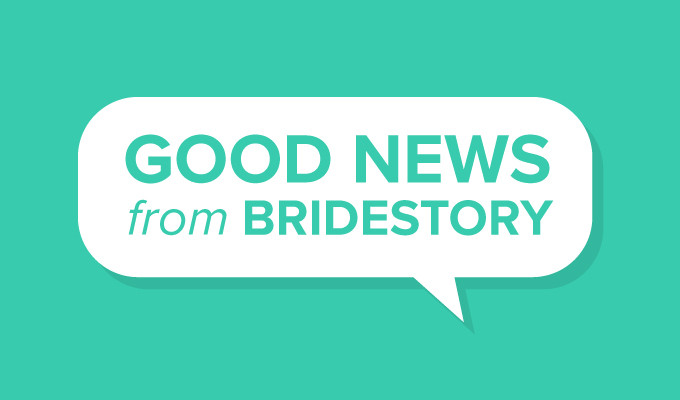 GOOD NEWS
from BRIDESTORY