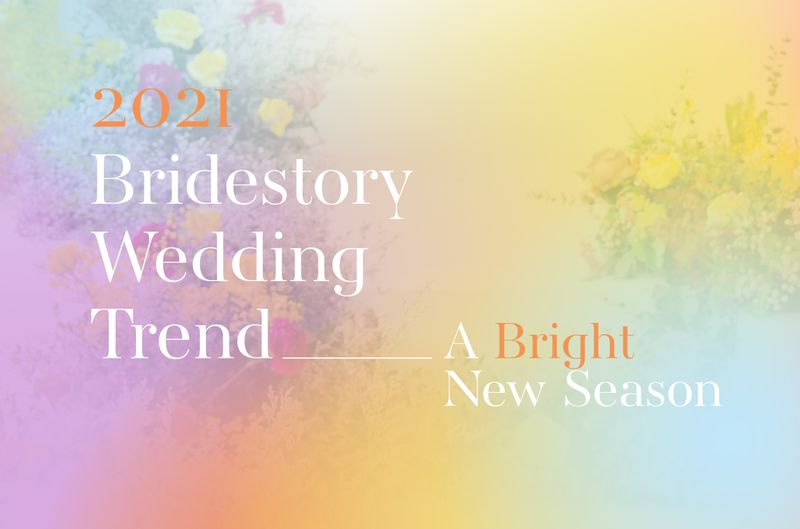 2021
Bridestory Wedding Trend
A Bright New Season